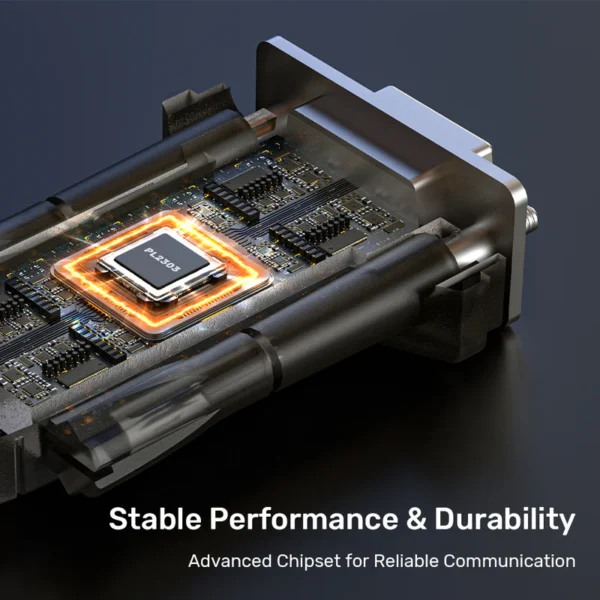 PL2303

Stable Performance & Durability

Advanced Chipset for Reliable Communication